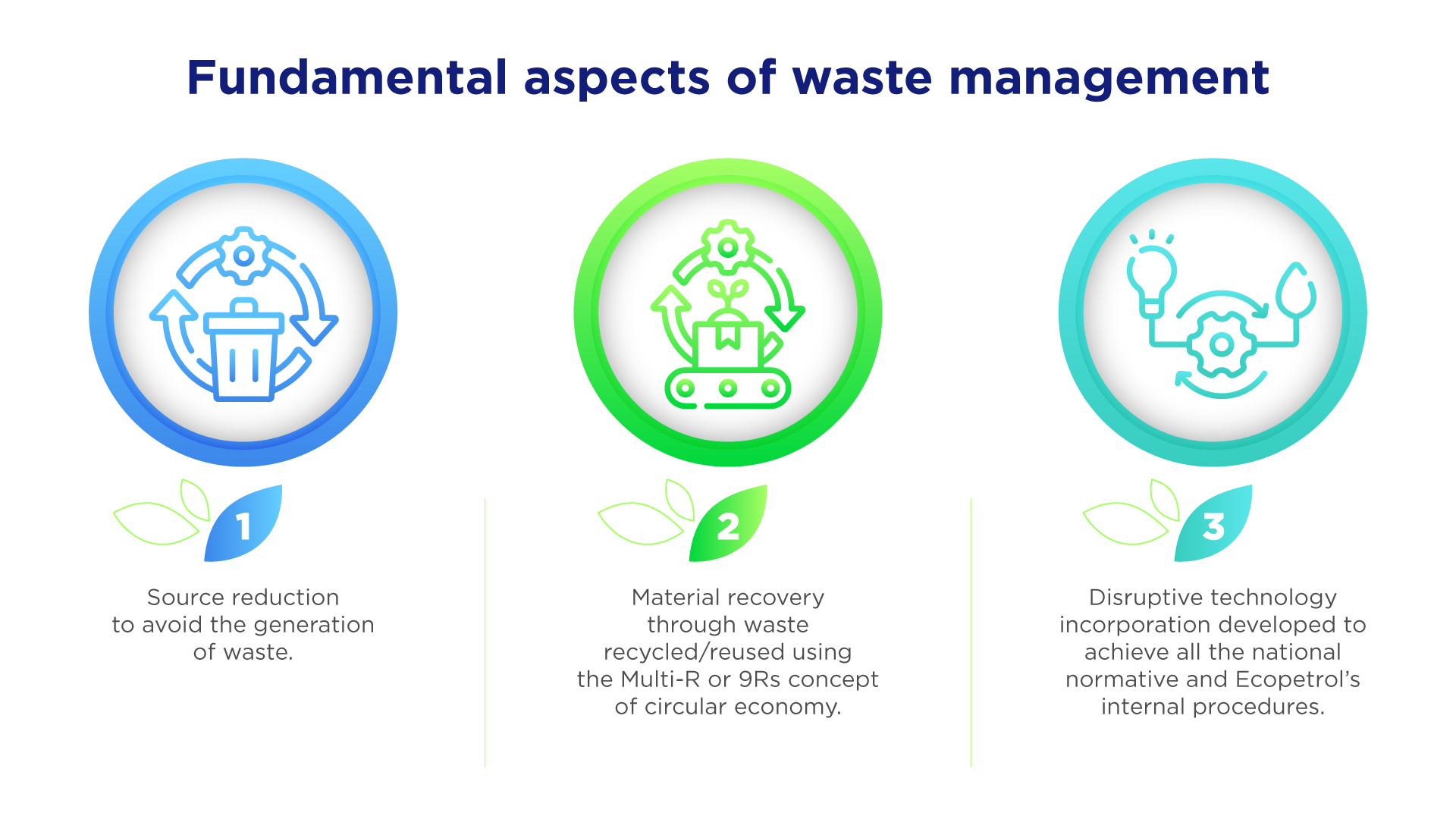 Fundamental aspects of waste management

1

Source reduction to avoid the generation of waste.

2

Material recovery through waste recycled/reused using the Multi-R or 9Rs concept of circular economy.

3

Disruptive technology incorporation developed to achieve all the national normative and Ecopetrol's internal procedures.