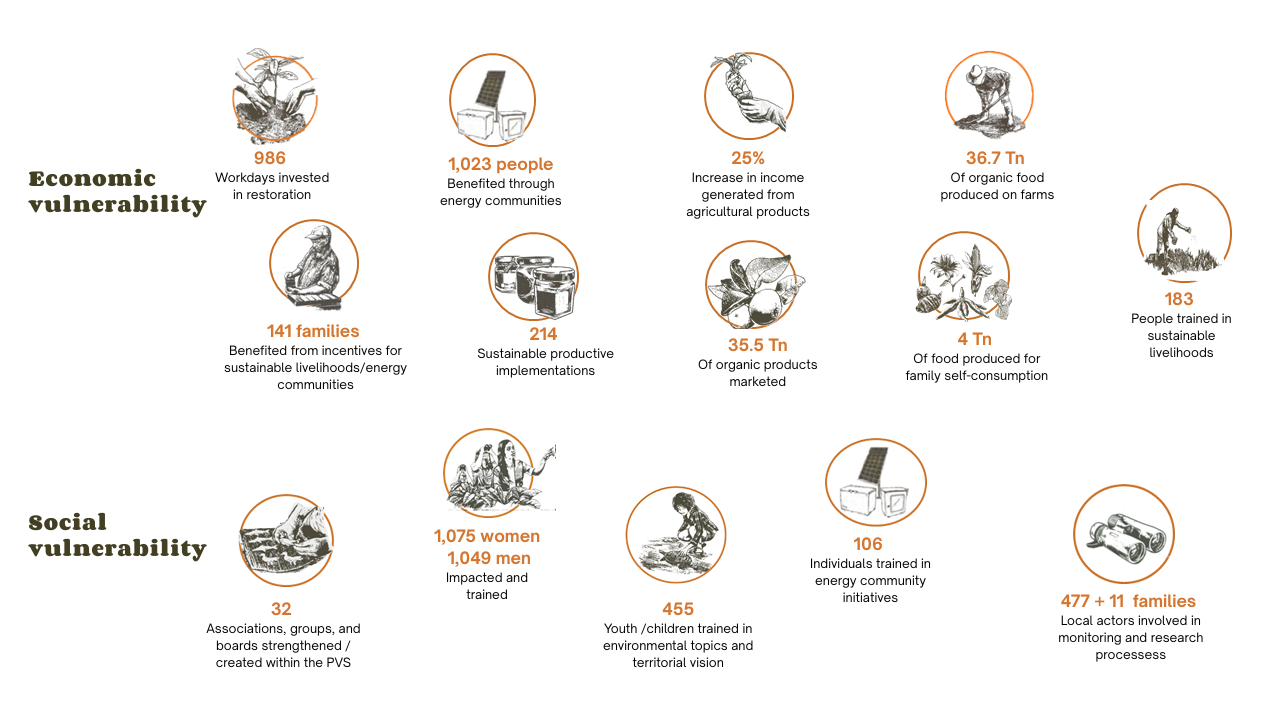 Economic vulnerability

986
Workdays invested in restoration

1,023 people
Benefited through energy communities

25%
Increase in income generated from agricultural products

36.7 Tn
Of organic food produced on farms

141 families
Benefited from incentives for sustainable livelihoods/energy communities

214
Sustainable productive implementations

35.5 Tn
Of organic products marketed

4 Tn
Of food produced for family self-consumption

183
People trained in sustainable livelihoods

Social vulnerability

32
Associations, groups, and boards strengthened / created within the PVS

1,075 women
1,049 men
Impacted and trained

455
Youth /children trained in environmental topics and territorial vision

106
Individuals trained in energy community initiatives

477 + 11 families
Local actors involved in monitoring and research processess